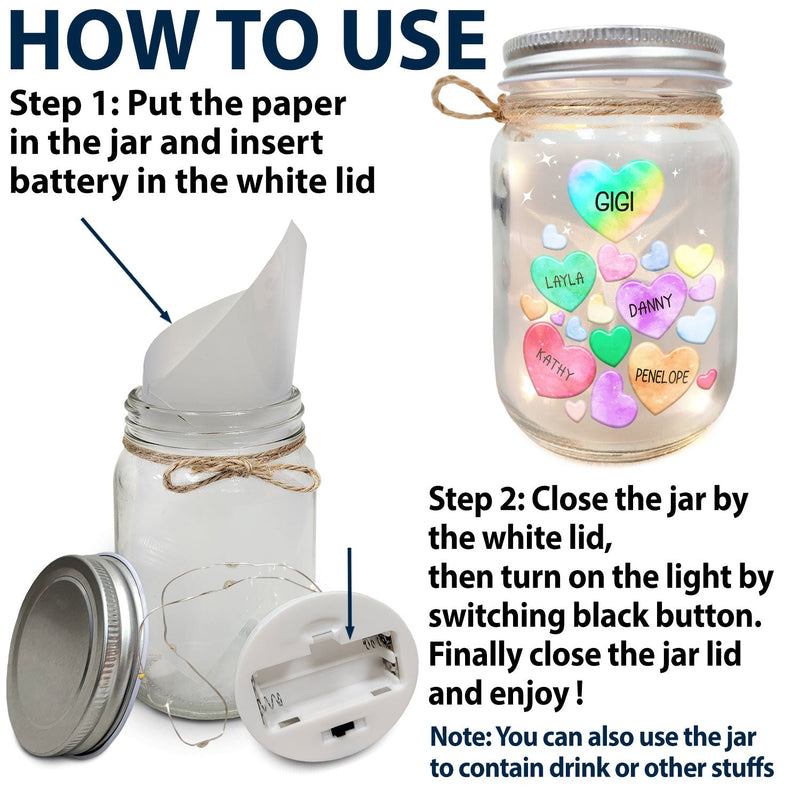 HOW TO USE

Step 1: Put the paper in the jar and insert battery in the white lid

GIGI

LAYLA

DANNY

KATHY

PENELOPE

Step 2: Close the jar by the white lid,
then turn on the light by switching black button.
Finally close the jar lid and enjoy !

Note: You can also use the jar to contain drink or other stuffs