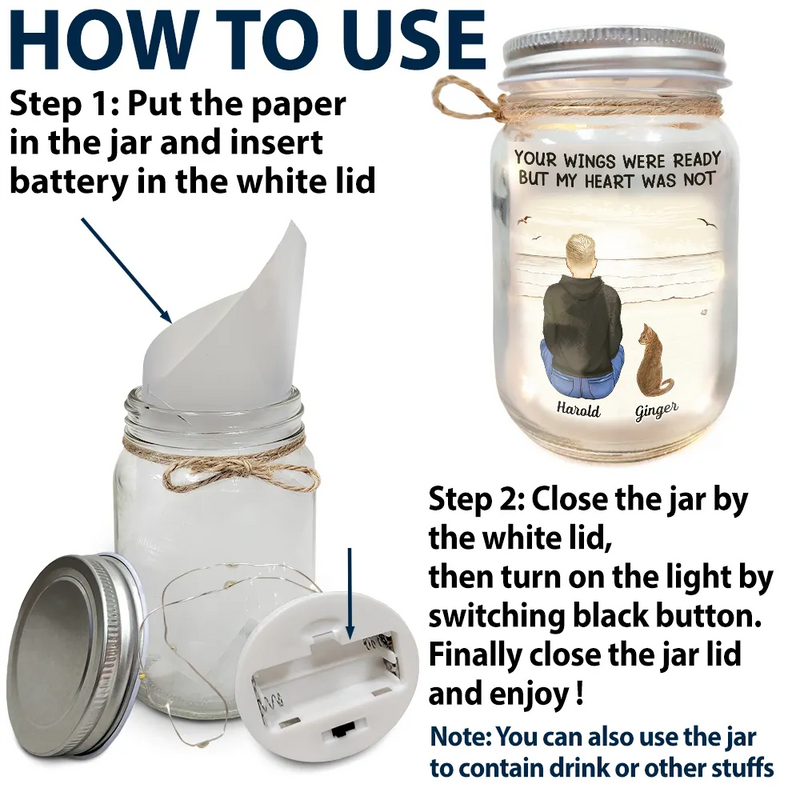 HOW TO USE

Step 1: Put the paper in the jar and insert battery in the white lid

YOUR WINGS WERE READY BUT MY HEART WAS NOT

Harold Ginger

Step 2: Close the jar by the white lid, then turn on the light by switching black button. Finally close the jar lid and enjoy !

Note: You can also use the jar to contain drink or other stuffs