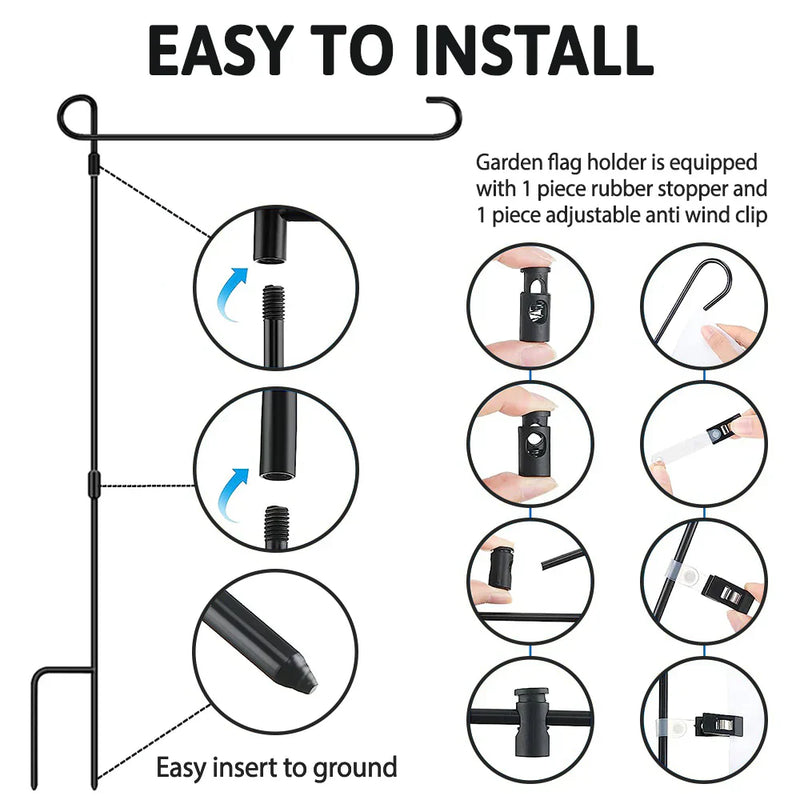 EASY TO INSTALL

Garden flag holder is equipped with 1 piece rubber stopper and 1 piece adjustable anti wind clip

Easy insert to ground