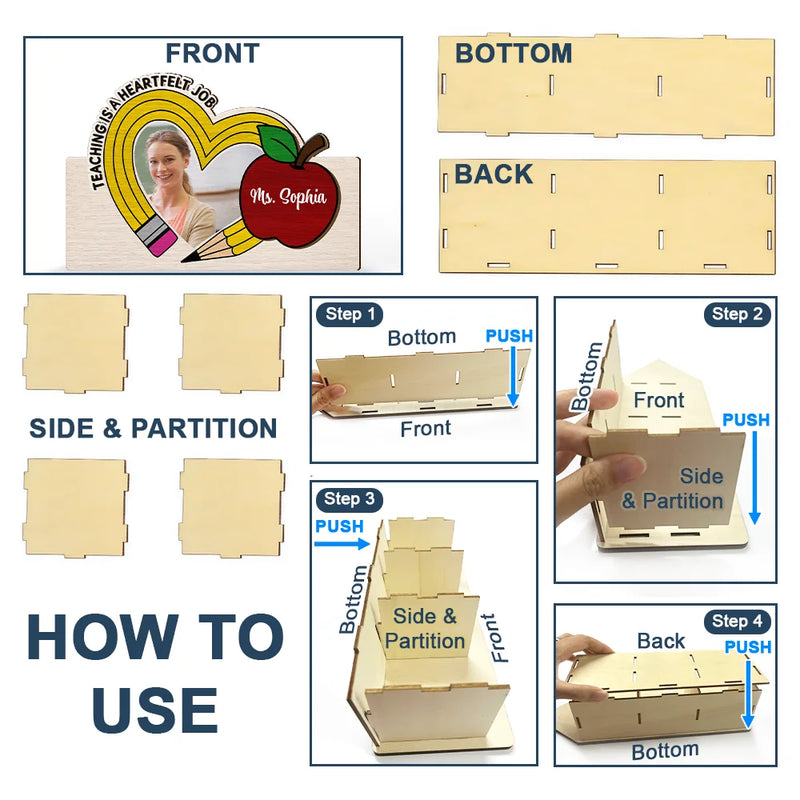 FRONT

TEACHING IS A HEARTFELT JOB

Ms. Sophia

BOTTOM

BACK

SIDE & PARTITION

HOW TO USE

Step 1
Bottom
PUSH
Front

Step 2
Bottom
Front
PUSH
Side & Partition

Step 3
PUSH
Bottom
Side & Partition
Front

Step 4
Back
PUSH
Bottom