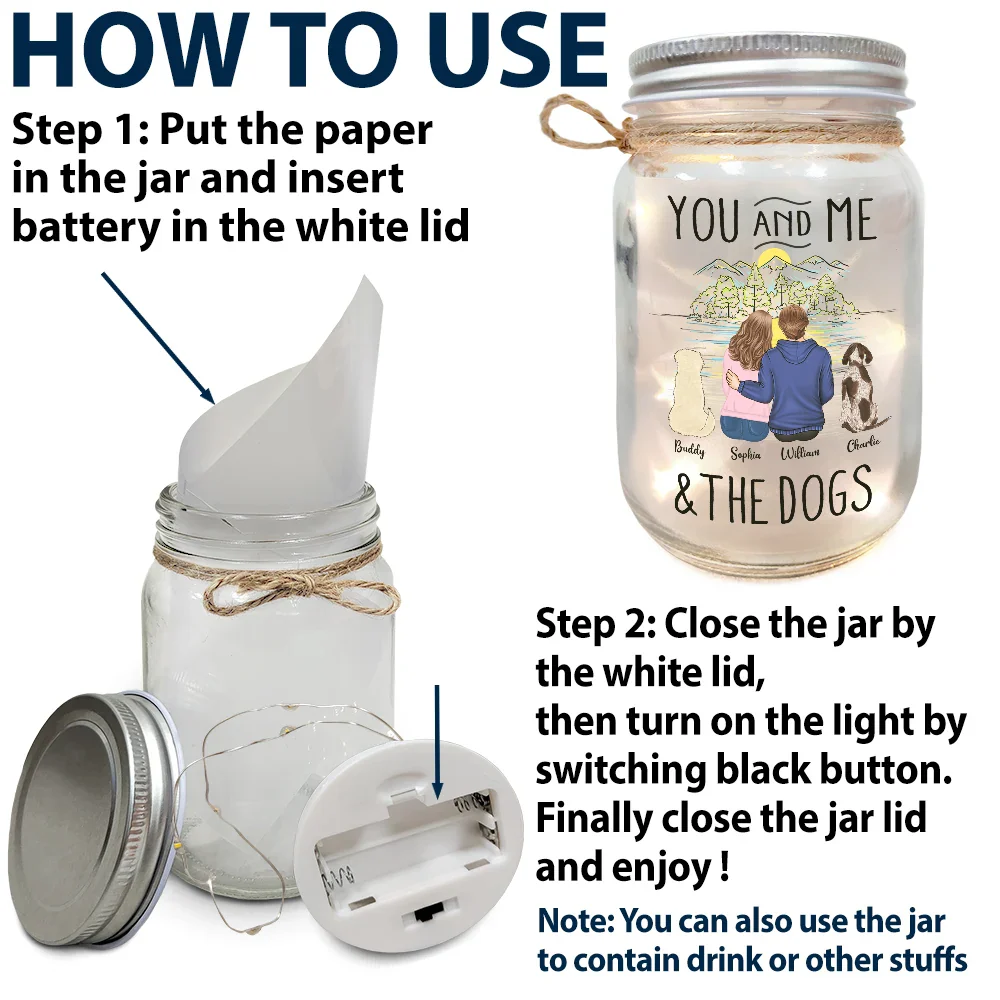 HOW TO USE

Step 1: Put the paper in the jar and insert battery in the white lid

YOU AND ME

Buddy Sophia William Charlie

& THE DOGS

Step 2: Close the jar by the white lid,
then turn on the light by switching black button.
Finally close the jar lid and enjoy !

Note: You can also use the jar to contain drink or other stuffs