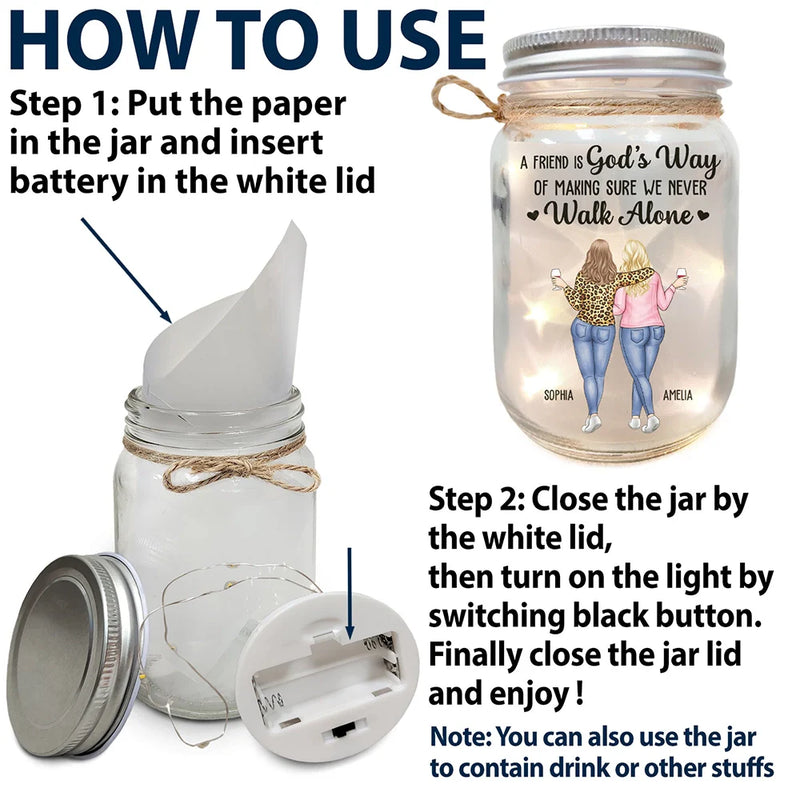 HOW TO USE

Step 1: Put the paper in the jar and insert battery in the white lid

A FRIEND IS God's Way OF MAKING SURE WE NEVER Walk Alone

SOPHIA

AMELIA

Step 2: Close the jar by the white lid,
then turn on the light by switching black button.
Finally close the jar lid and enjoy !

Note: You can also use the jar to contain drink or other stuffs