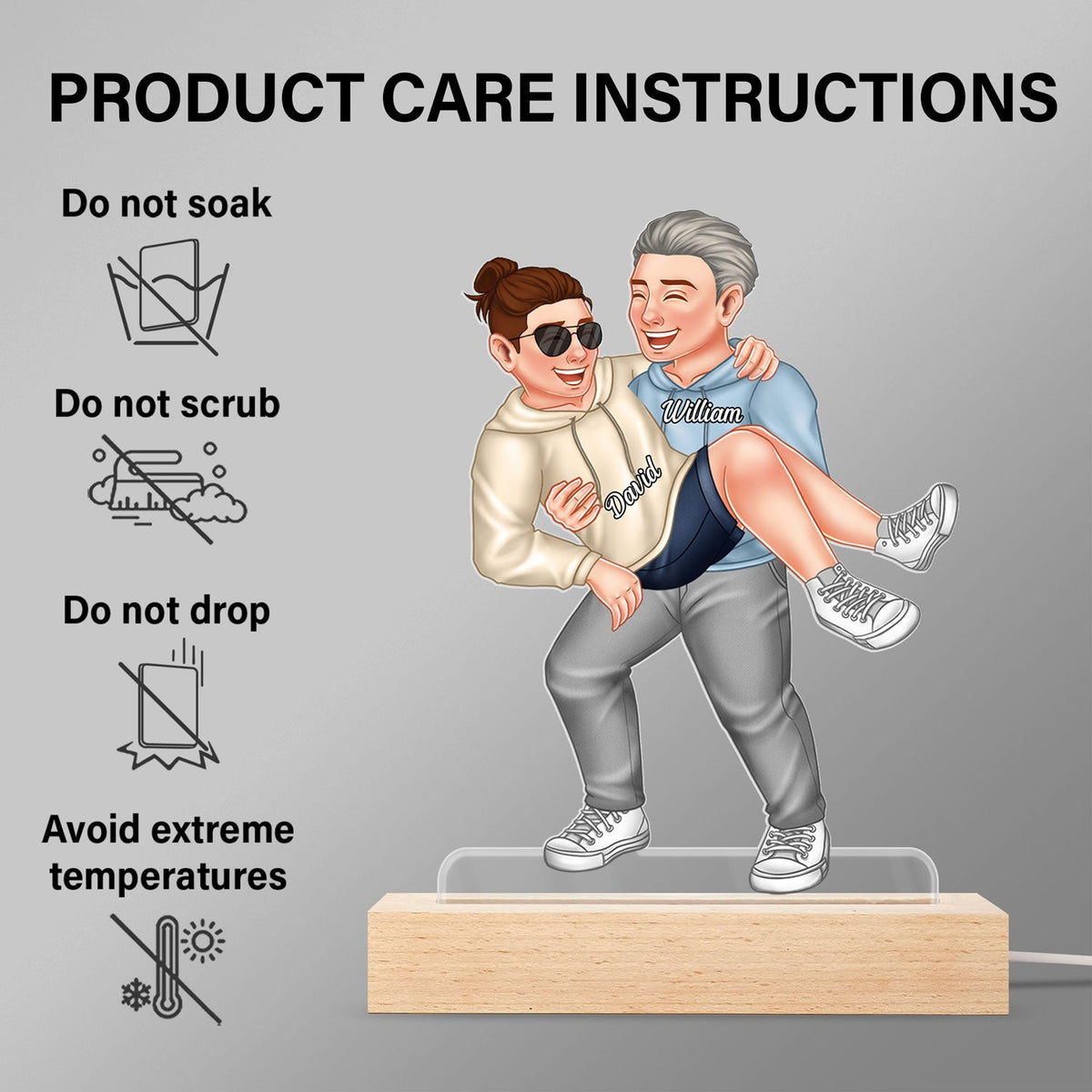 PRODUCT CARE INSTRUCTIONS

Do not soak

Do not scrub

Do not drop

Avoid extreme temperatures

William

David