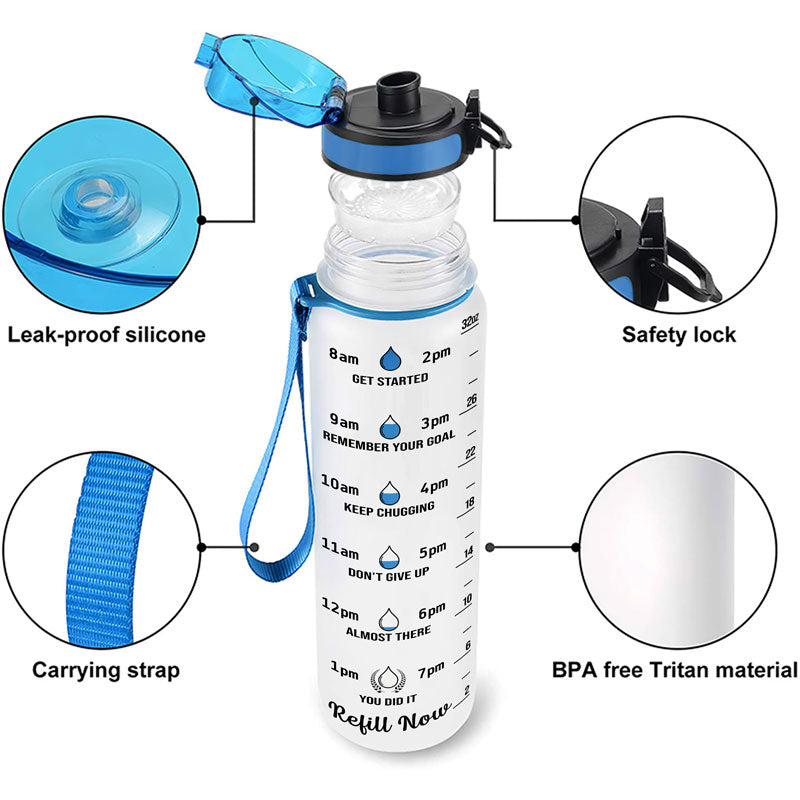 Leak-proof silicone

Safety lock

32oz

8am 2pm
GET STARTED

26

9am 3pm
REMEMBER YOUR GOAL

22

10am 4pm
KEEP CHUGGING

18

11am 5pm
DON'T GIVE UP

14

12pm 6pm
ALMOST THERE

10

6

1pm 7pm
YOU DID IT
Refill Now

2

Carrying strap

BPA free Tritan material