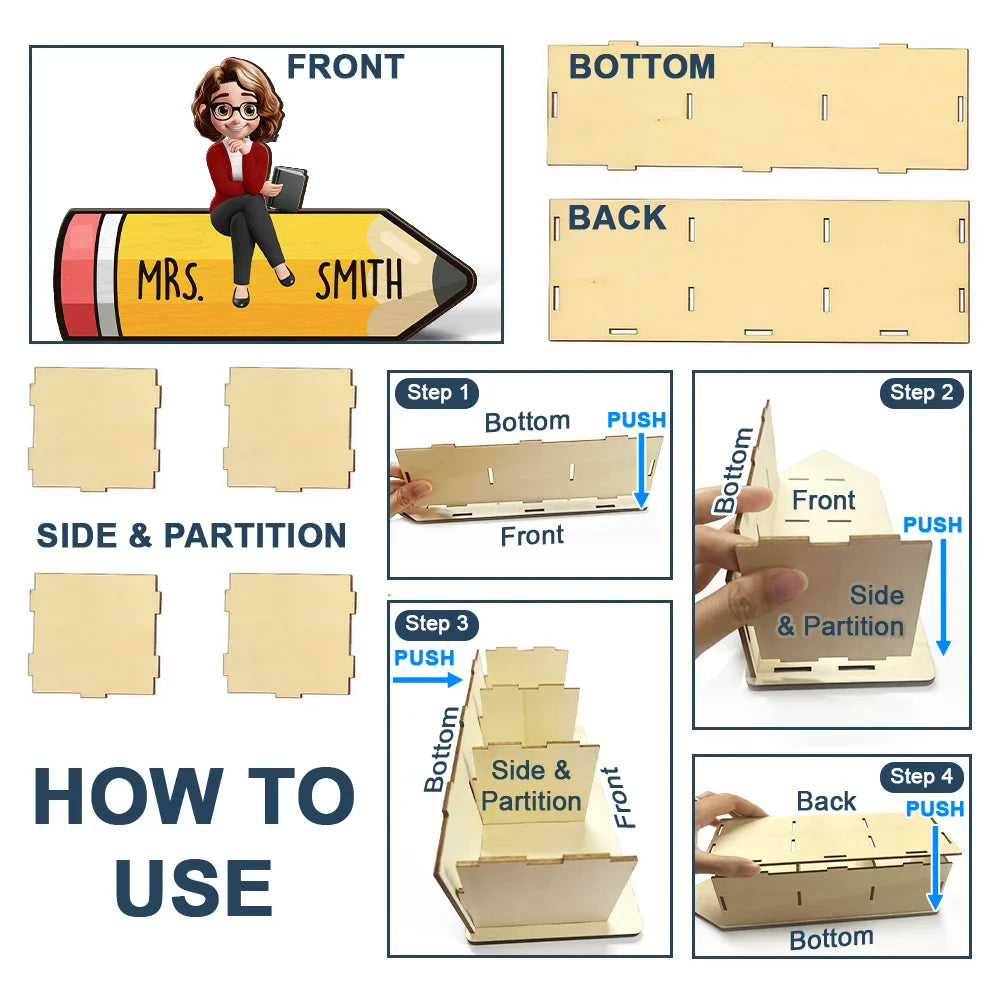 FRONT

MRS. SMITH

BOTTOM

BACK

SIDE & PARTITION

HOW TO USE

Step 1
Bottom
PUSH
Front

Step 2
Bottom
Front
PUSH
Side & Partition

Step 3
PUSH
Bottom
Side & Partition
Front

Step 4
Back
PUSH
Bottom