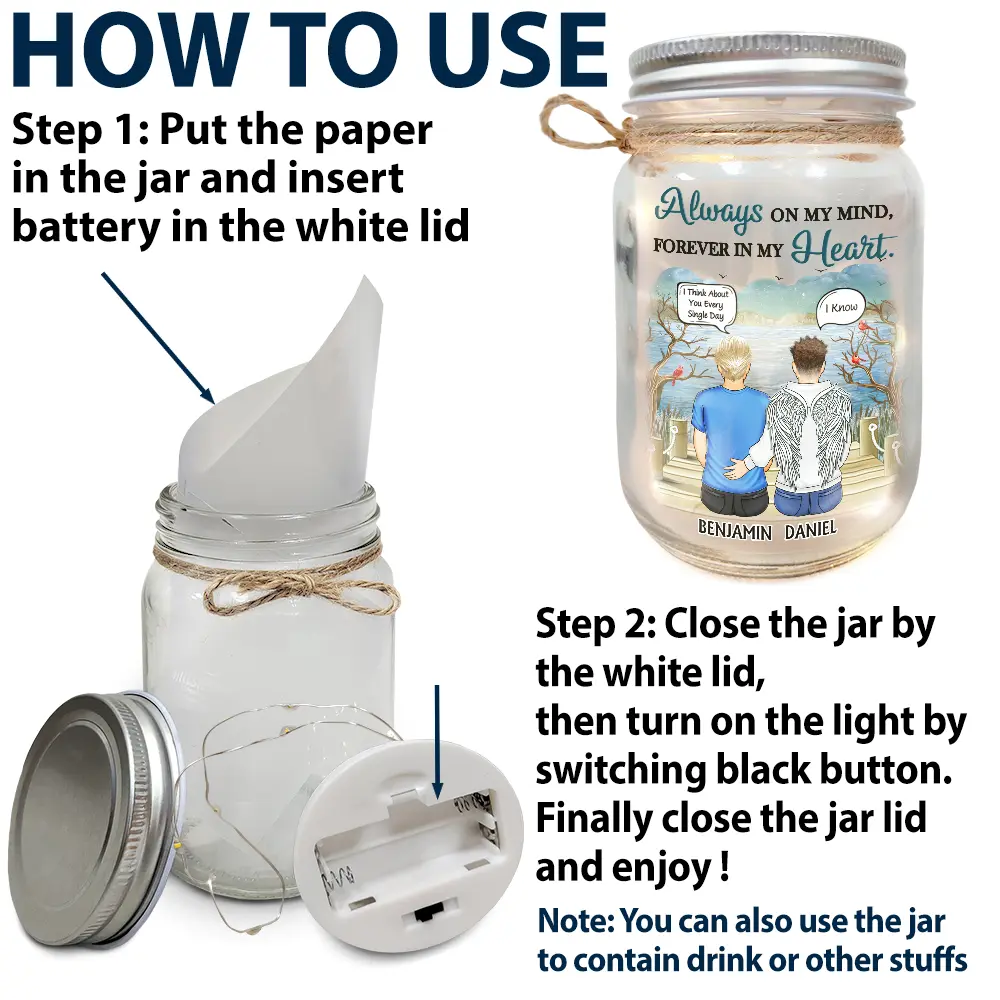 HOW TO USE

Step 1: Put the paper in the jar and insert battery in the white lid

Always ON MY MIND, FOREVER IN MY Heart.

I Think About You Every Single Day

I Know

BENJAMIN DANIEL

Step 2: Close the jar by the white lid,
then turn on the light by switching black button.
Finally close the jar lid and enjoy !

Note: You can also use the jar to contain drink or other stuffs