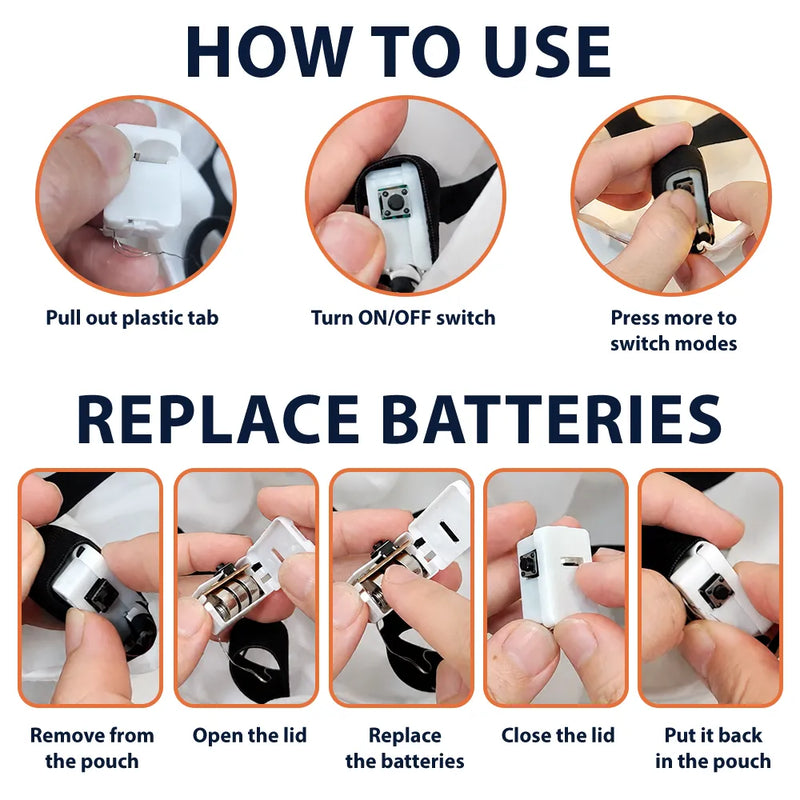 HOW TO USE

Pull out plastic tab

Turn ON/OFF switch

Press more to switch modes

REPLACE BATTERIES

Remove from the pouch

Open the lid

Replace the batteries

Close the lid

Put it back in the pouch