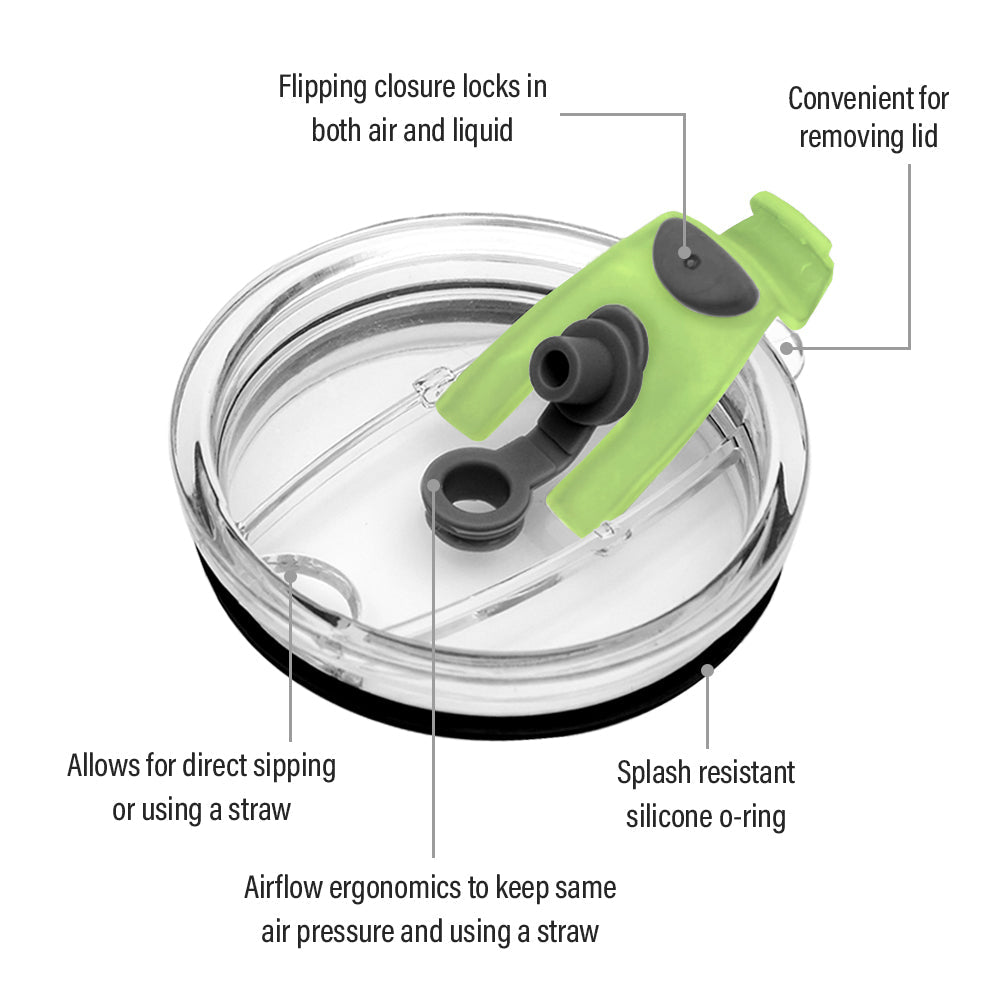 Flipping closure locks in both air and liquid

Convenient for removing lid

Allows for direct sipping or using a straw

Splash resistant silicone o-ring

Airflow ergonomics to keep same air pressure and using a straw