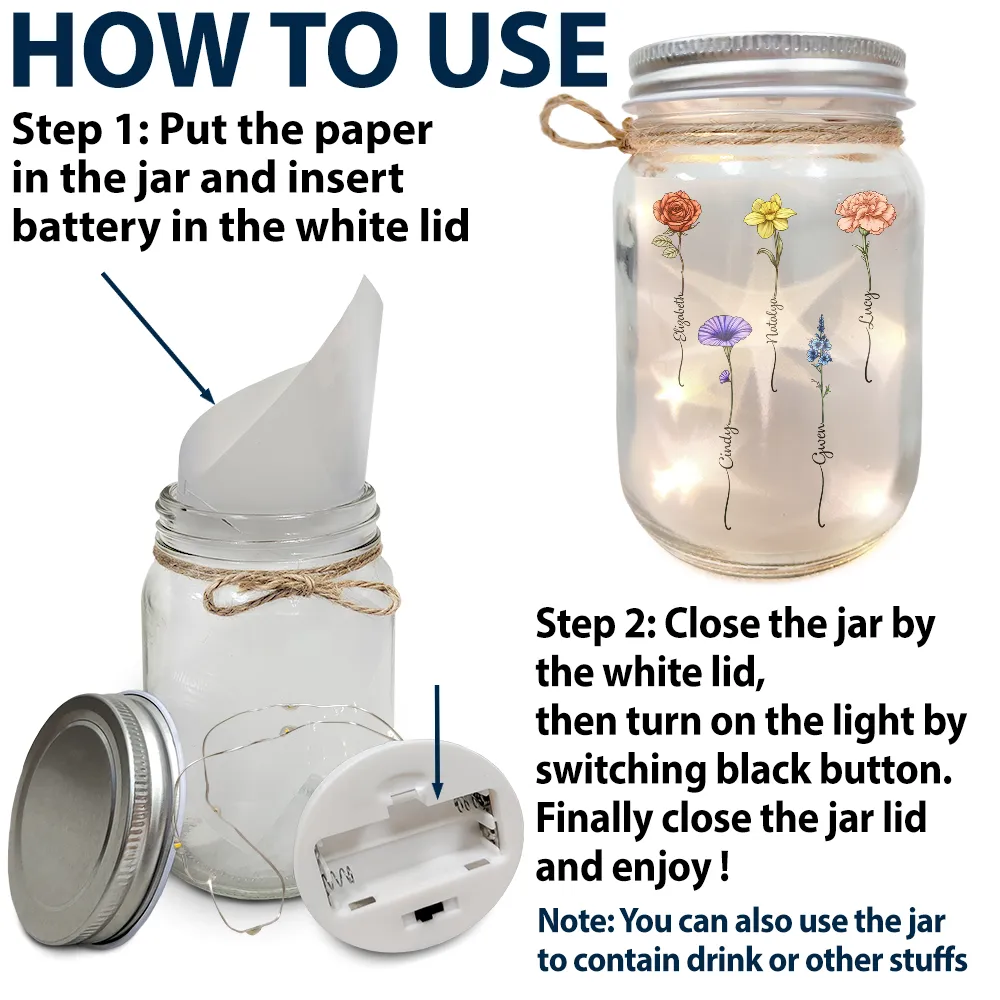 HOW TO USE

Step 1: Put the paper in the jar and insert battery in the white lid

Elizabeth
Natalya
Lucy
Cindy
Gwen

Step 2: Close the jar by the white lid,
then turn on the light by switching black button.
Finally close the jar lid and enjoy !

Note: You can also use the jar to contain drink or other stuffs