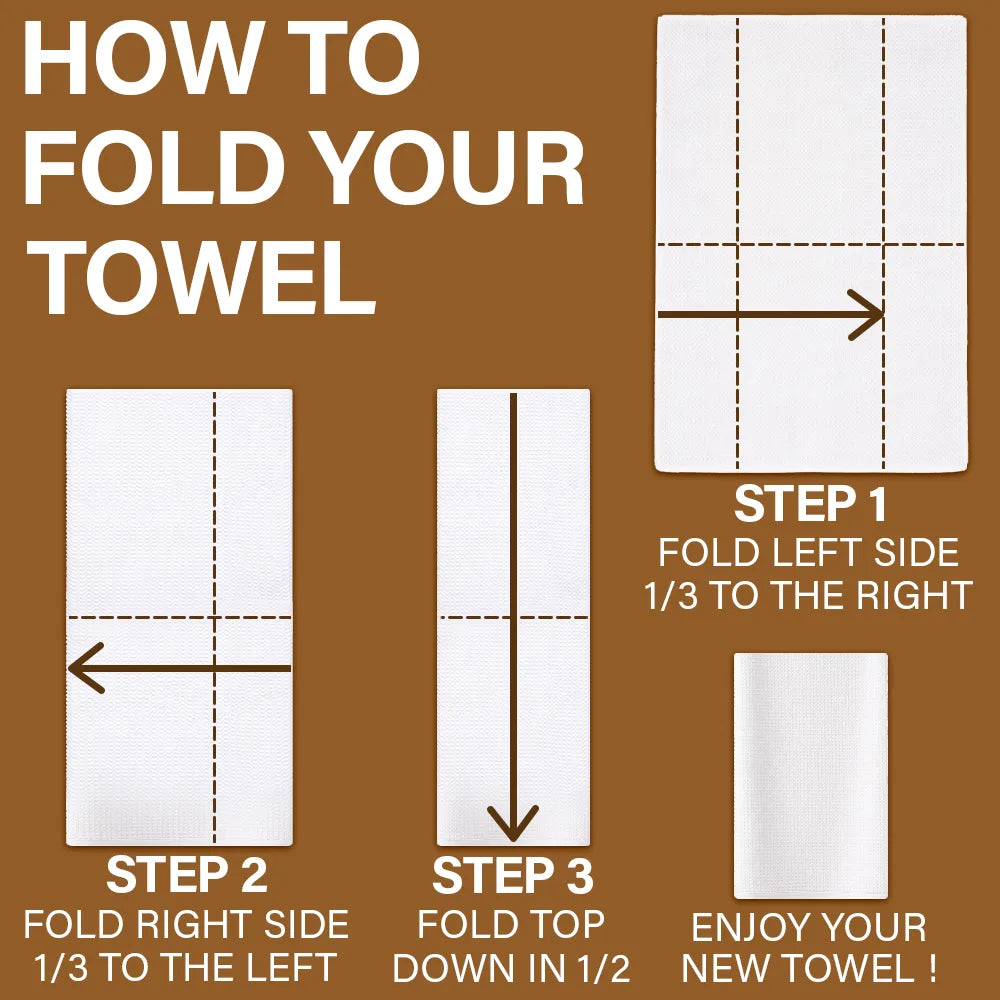 HOW TO FOLD YOUR TOWEL

STEP 1
FOLD LEFT SIDE 1/3 TO THE RIGHT

STEP 2
FOLD RIGHT SIDE 1/3 TO THE LEFT

STEP 3
FOLD TOP DOWN IN 1/2

ENJOY YOUR NEW TOWEL !