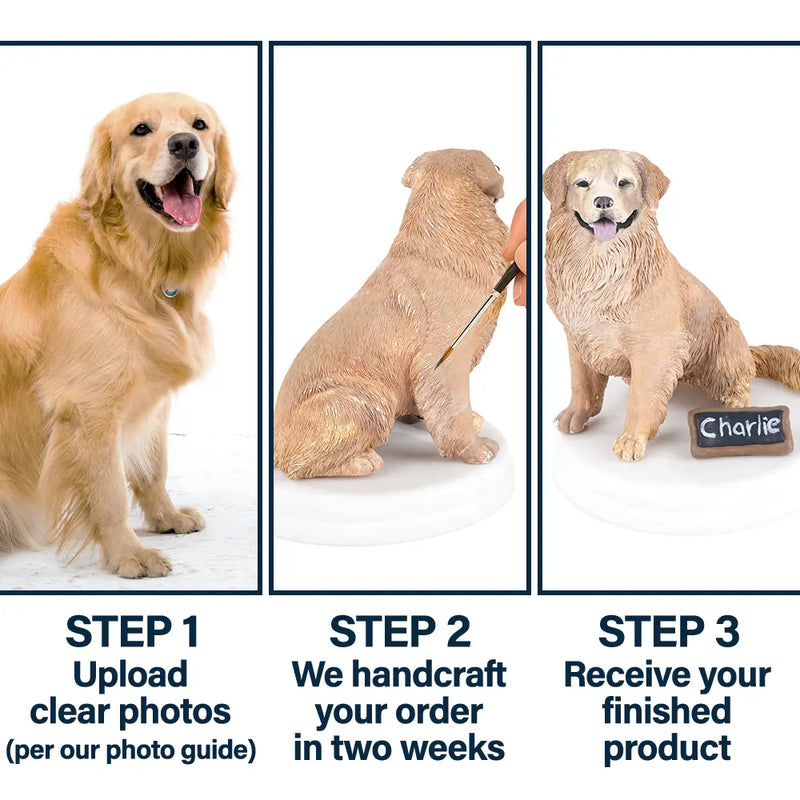 Charlie

STEP 1
Upload clear photos
(per our photo guide)

STEP 2
We handcraft your order in two weeks

STEP 3
Receive your finished product