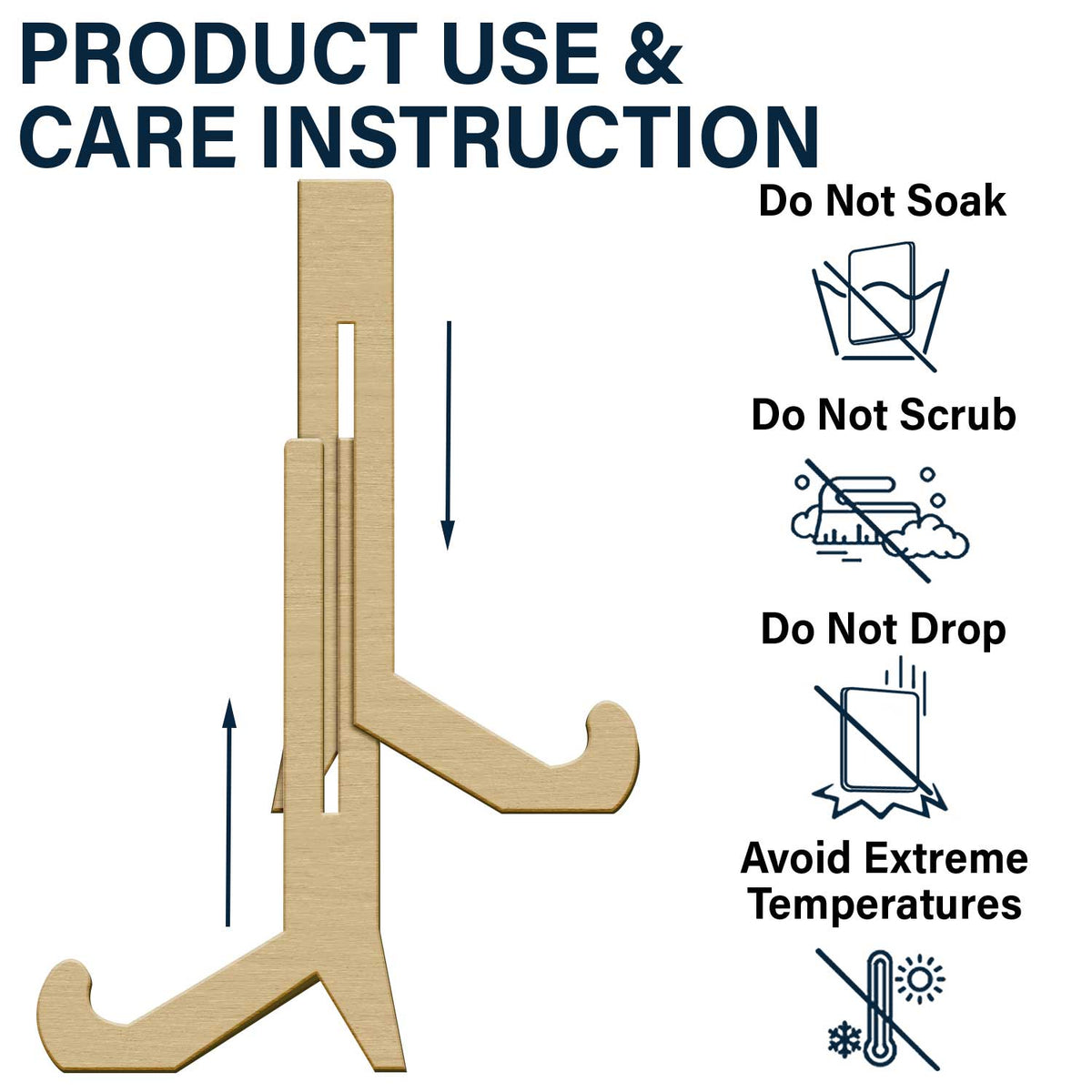 PRODUCT USE &
CARE INSTRUCTION

Do Not Soak

Do Not Scrub

Do Not Drop

Avoid Extreme Temperatures