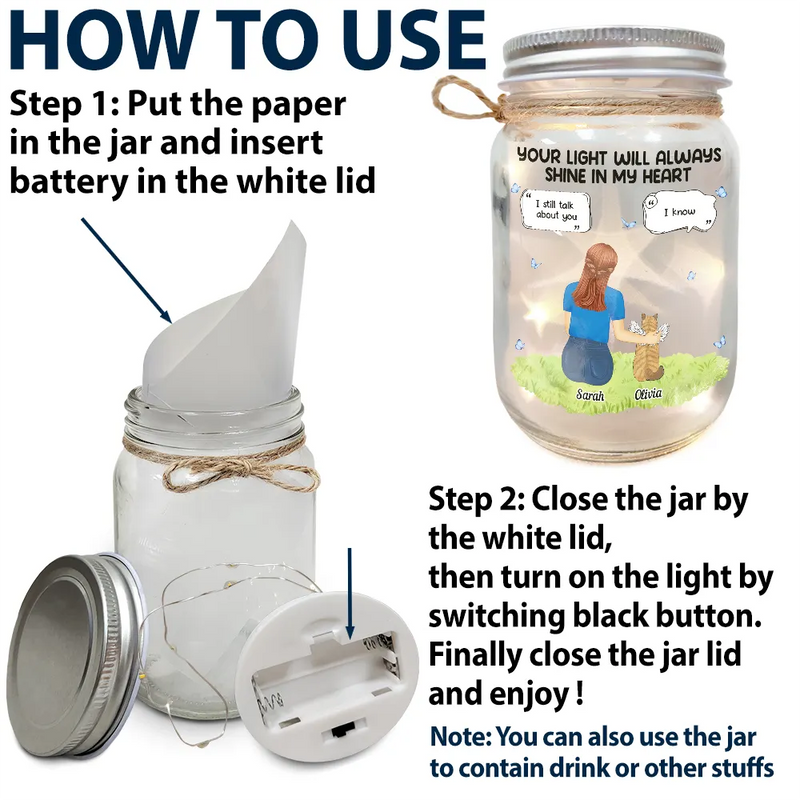 HOW TO USE

Step 1: Put the paper in the jar and insert battery in the white lid

YOUR LIGHT WILL ALWAYS SHINE IN MY HEART

" I still talk about you "

" I know "

Sarah

Olivia

Step 2: Close the jar by the white lid, then turn on the light by switching black button. Finally close the jar lid and enjoy !

Note: You can also use the jar to contain drink or other stuffs