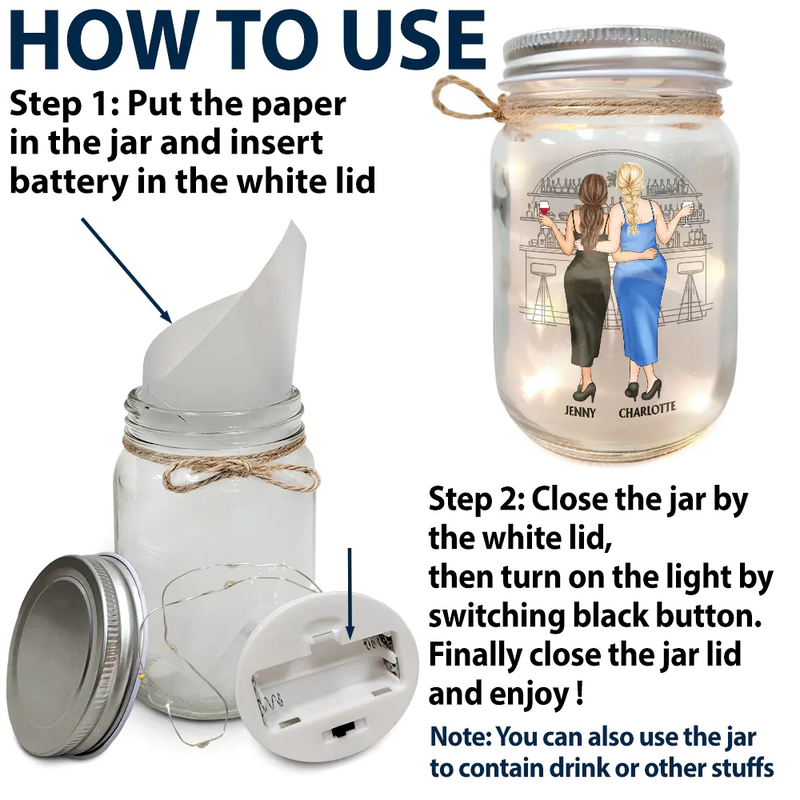 HOW TO USE

Step 1: Put the paper in the jar and insert battery in the white lid

JENNY CHARLOTTE

Step 2: Close the jar by the white lid,
then turn on the light by switching black button.
Finally close the jar lid and enjoy !

Note: You can also use the jar to contain drink or other stuffs