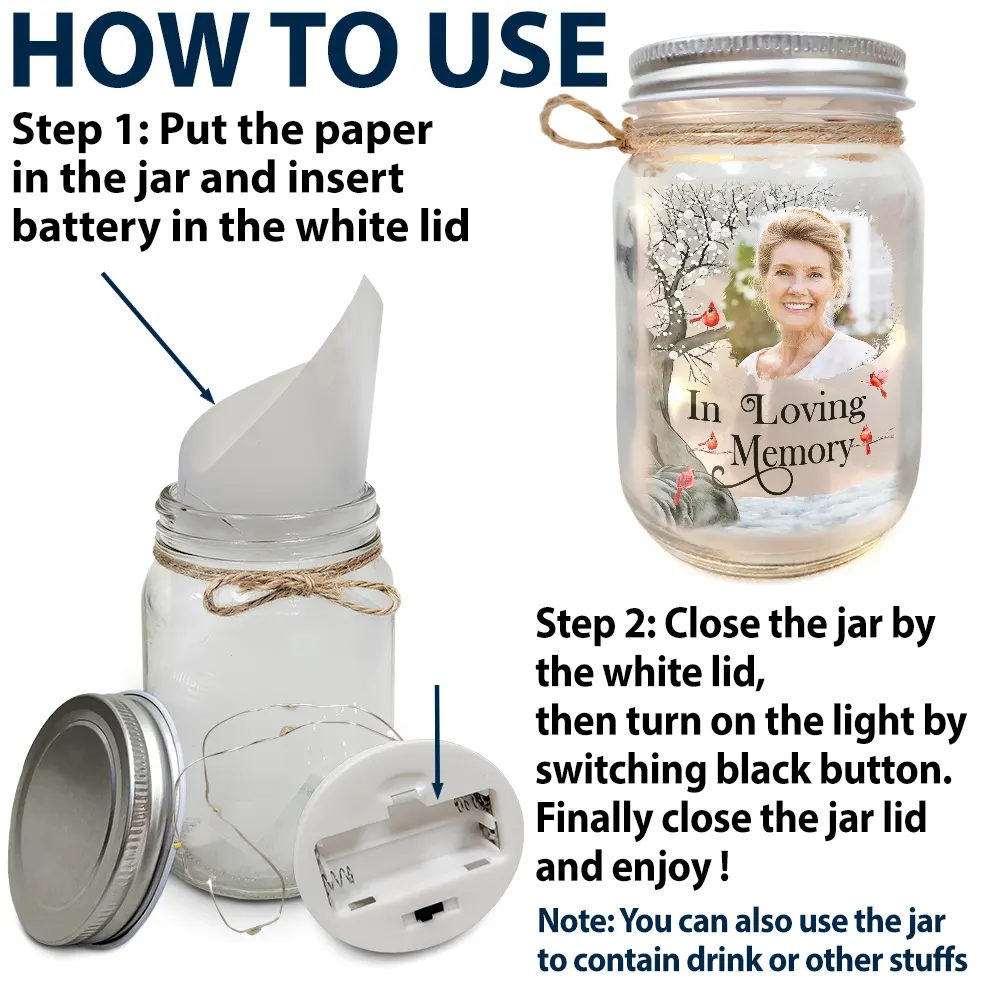 HOW TO USE

Step 1: Put the paper in the jar and insert battery in the white lid

In Loving Memory

Step 2: Close the jar by the white lid, then turn on the light by switching black button. Finally close the jar lid and enjoy !

Note: You can also use the jar to contain drink or other stuffs