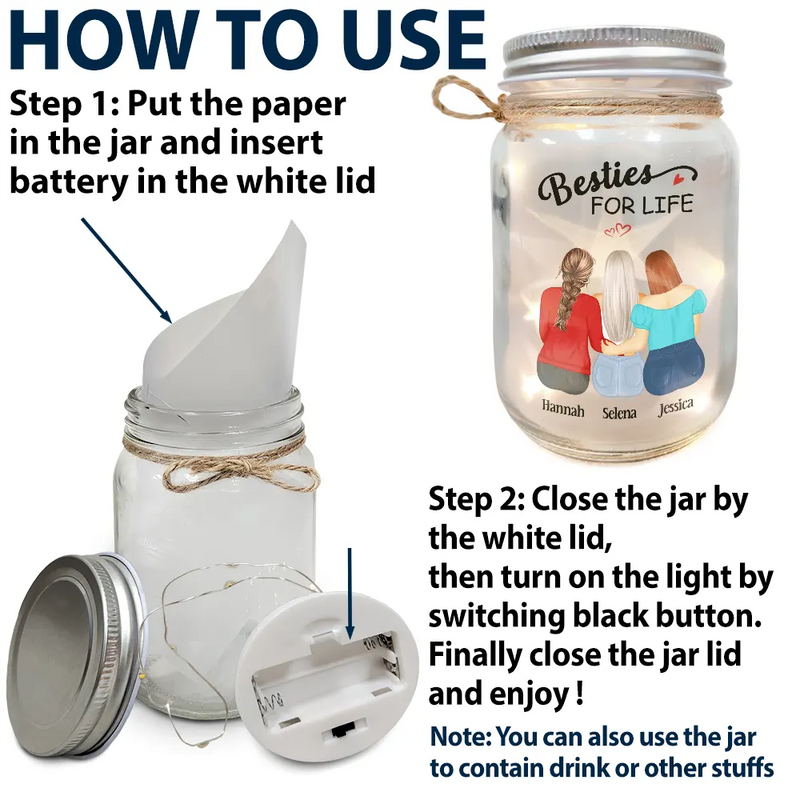 HOW TO USE

Step 1: Put the paper in the jar and insert battery in the white lid

Besties FOR LIFE

Hannah Selena Jessica

Step 2: Close the jar by the white lid, then turn on the light by switching black button. Finally close the jar lid and enjoy !

Note: You can also use the jar to contain drink or other stuffs