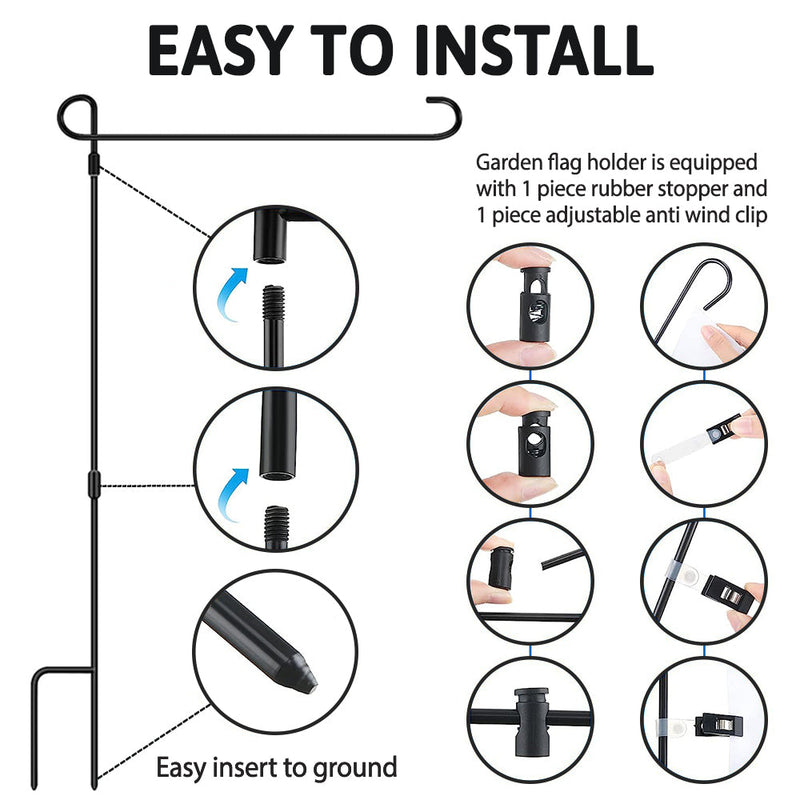 EASY TO INSTALL

Garden flag holder is equipped with 1 piece rubber stopper and 1 piece adjustable anti wind clip

Easy insert to ground